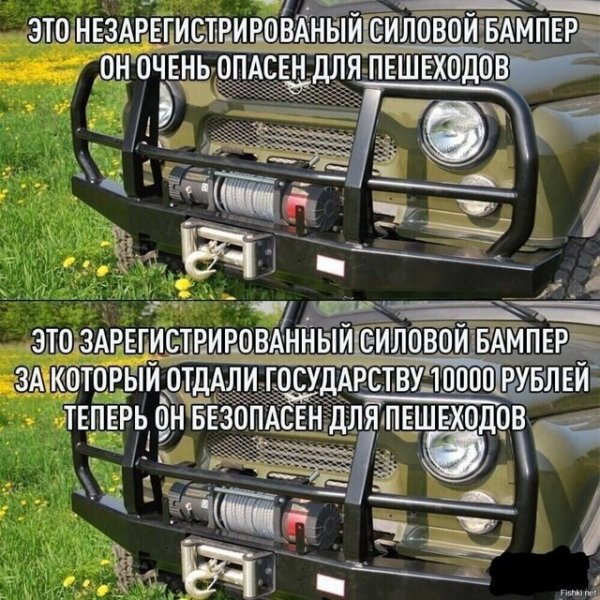 ЭТО НЕЗАРЕГИСТРИРОВАНЫЙ СИЛОВОЙ БАМПЕР
ОН ОЧЕНЬ ОПАСЕН ДЛЯ ПЕШЕХОДОВ

ЭТО ЗАРЕГИСТРИРОВАННЫЙ СИЛОВОЙ БАМПЕР
ЗА КОТОРЫЙ ОТДАЛИ ГОСУДАРСТВУ 10000 РУБЛЕЙ
ТЕПЕРЬ ОН БЕЗОПАСЕН ДЛЯ ПЕШЕХОДОВ

Fishki.net