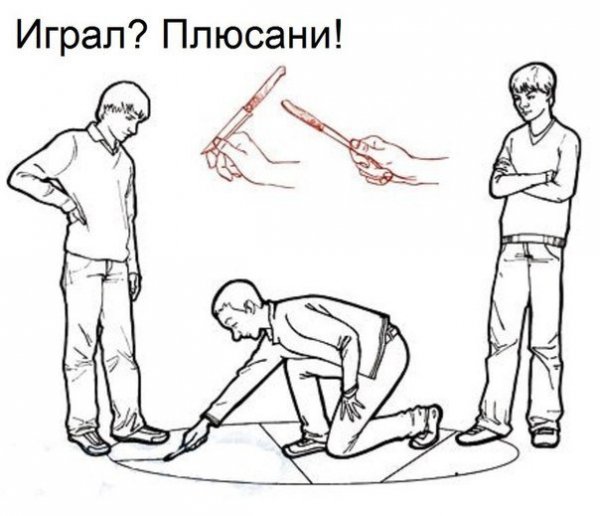 Играл? Плюсани!