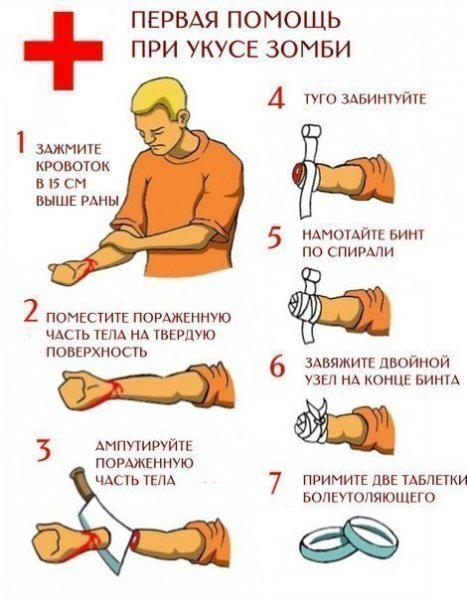 ПЕРВАЯ ПОМОЩЬ ПРИ УКУСЕ ЗОМБИ

1 ЗАЖМИТЕ КРОВОТОК В 15 СМ ВЫШЕ РАНЫ

2 ПОМЕСТИТЕ ПОРАЖЕННУЮ ЧАСТЬ ТЕЛА НА ТВЕРДУЮ ПОВЕРХНОСТЬ

3 АМПУТИРУЙТЕ ПОРАЖЕННУЮ ЧАСТЬ ТЕЛА

4 ТУГО ЗАБИНТУЙТЕ

5 НАМОТАЙТЕ БИНТ ПО СПИРАЛИ

6 ЗАВЯЖИТЕ ДВОЙНОЙ УЗЕЛ НА КОНЦЕ БИНТА

7 ПРИМИТЕ ДВЕ ТАБЛЕТКИ БОЛЕУТОЛЯЮЩЕГО