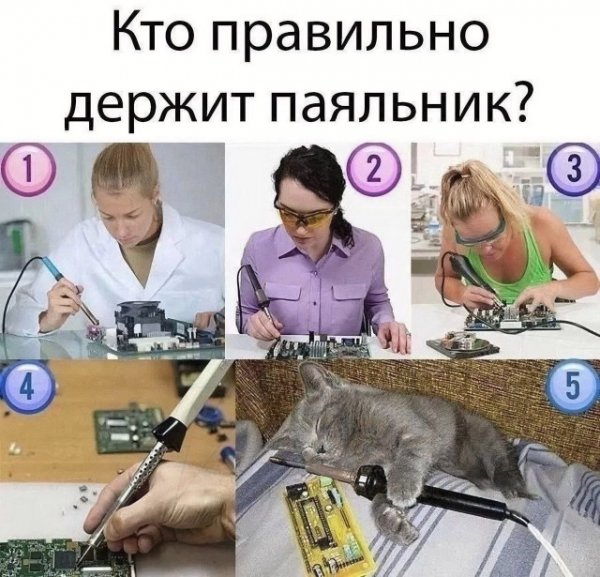 Кто правильно держит паяльник?

1

2

3

4

5