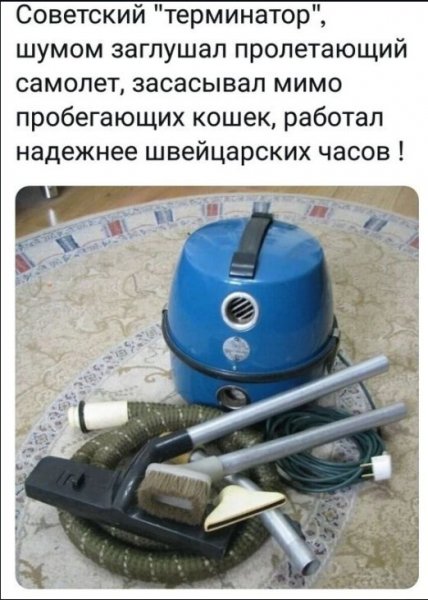 Советский "терминатор", шумом заглушал пролетающий самолет, засасывал мимо пробегающих кошек, работал надежнее швейцарских часов !