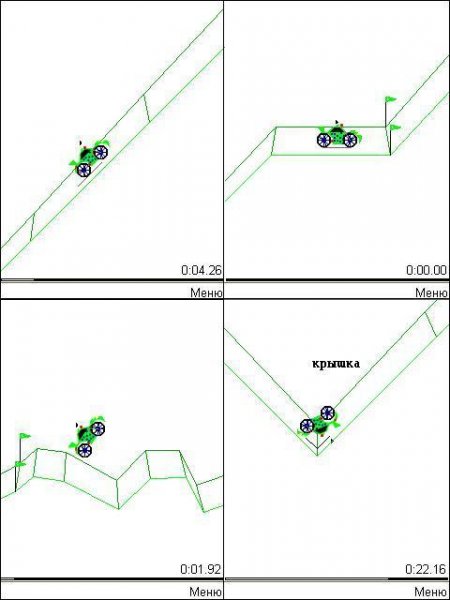 0:04.26
Меню

0:00.00
Меню

0:01.92
Меню

крышка

0:22.16
Меню